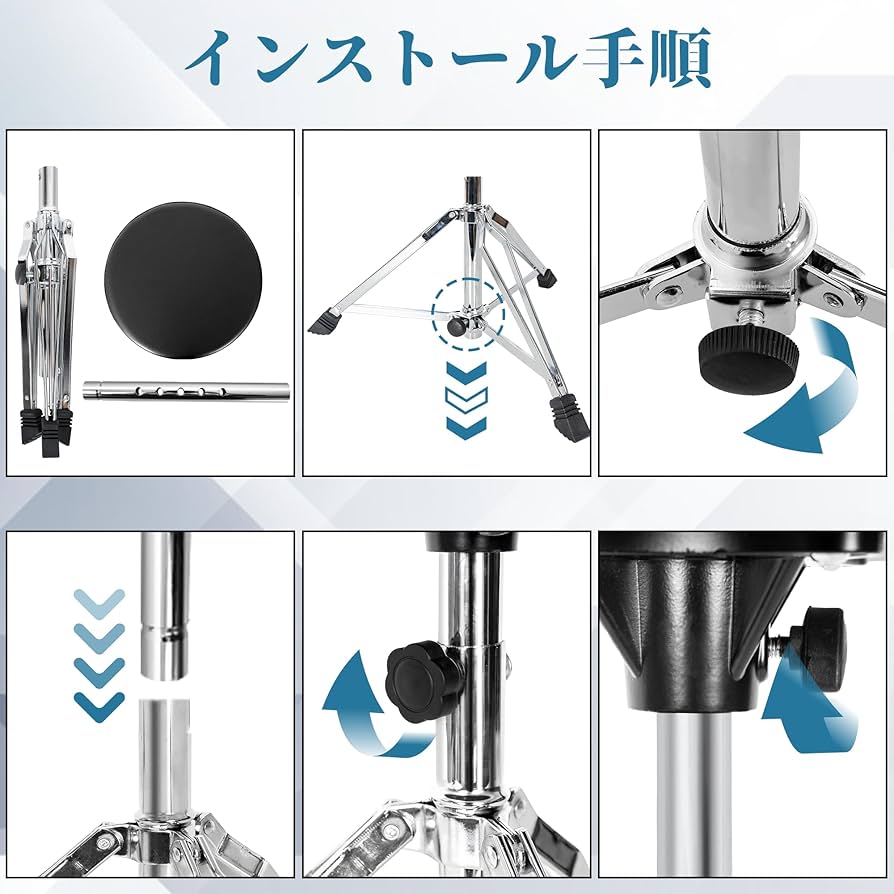 インストール手順